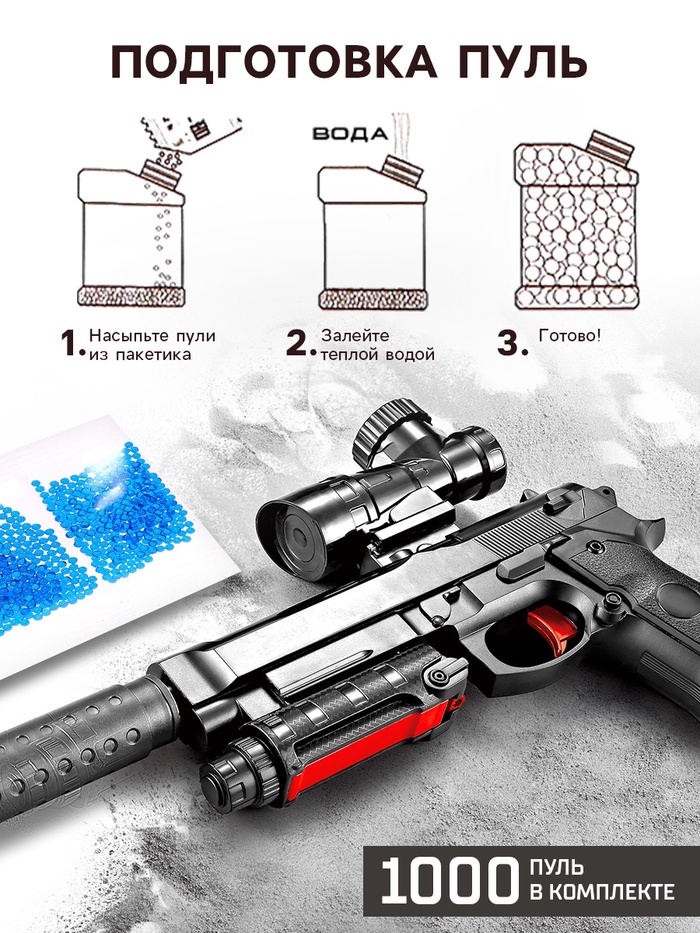 ПОДГОТОВКА ПУЛЬ

ВОДА

1. Насыпьте пули из пакетика

2. Залейте теплой водой

3. Готово!

1000 ПУЛЬ В КОМПЛЕКТЕ