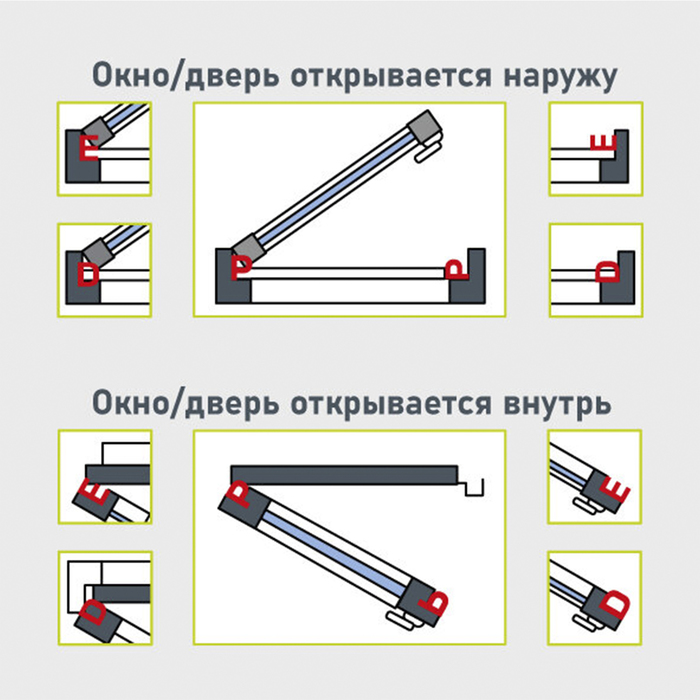 Окно/дверь открывается наружу

E

D

P

P

E

D

Окно/дверь открывается внутрь

E

D

P

P

E

D