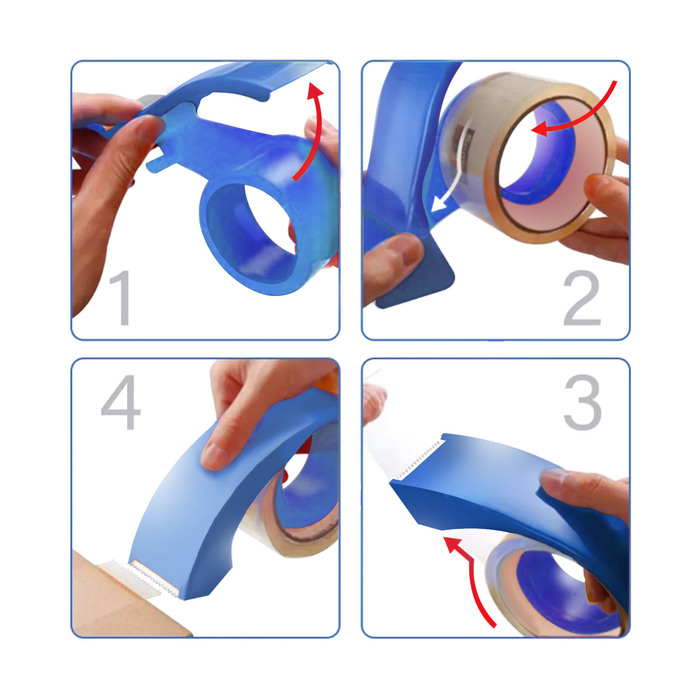 1

2

4

3