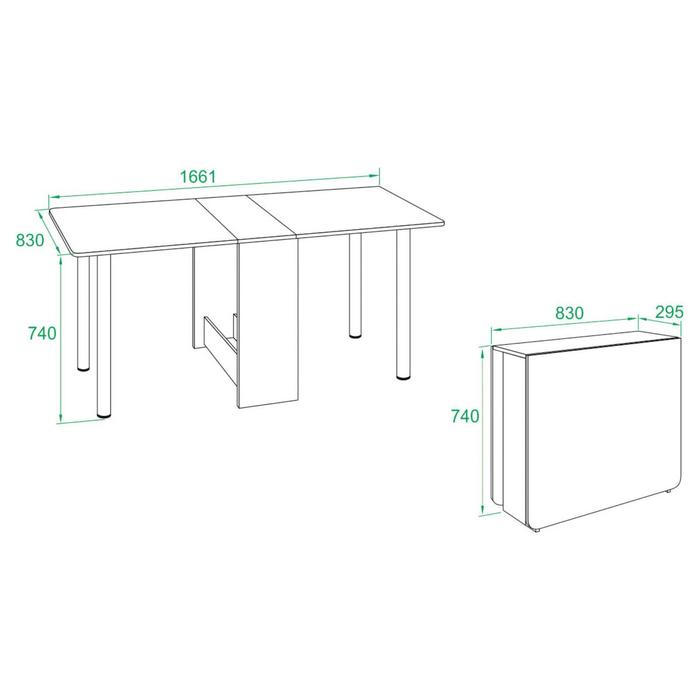 1661
830
740
830
295
740