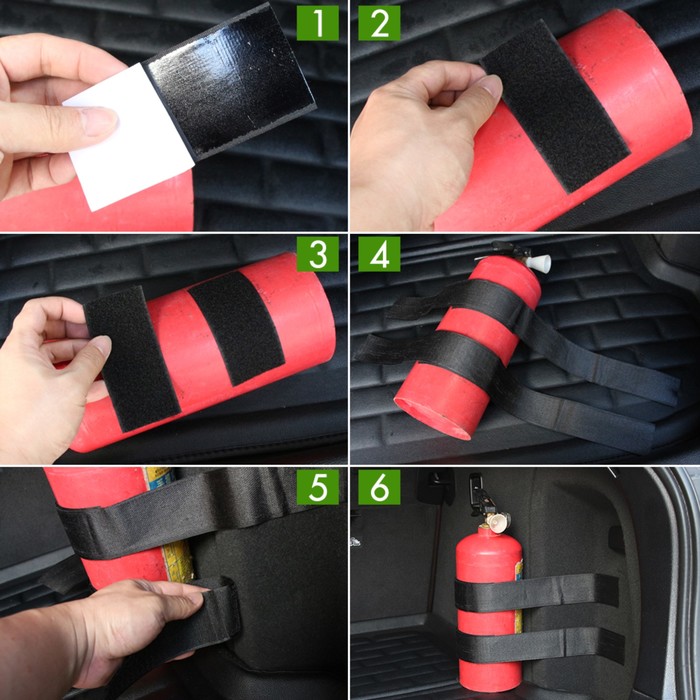 1

2

3

4

5

6