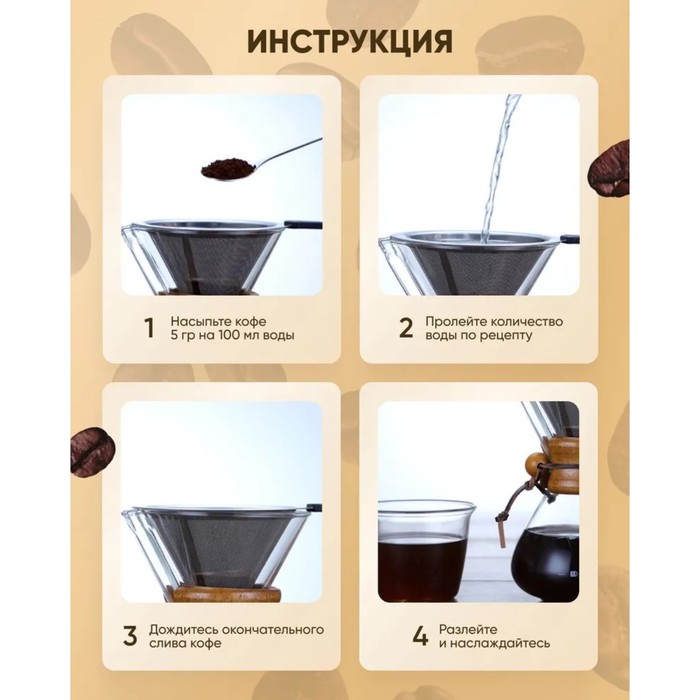 ИНСТРУКЦИЯ

1 Насыпьте кофе 5 гр на 100 мл воды

2 Пролейте количество воды по рецепту

3 Дождитесь окончательного слива кофе

4 Разлейте и наслаждайтесь